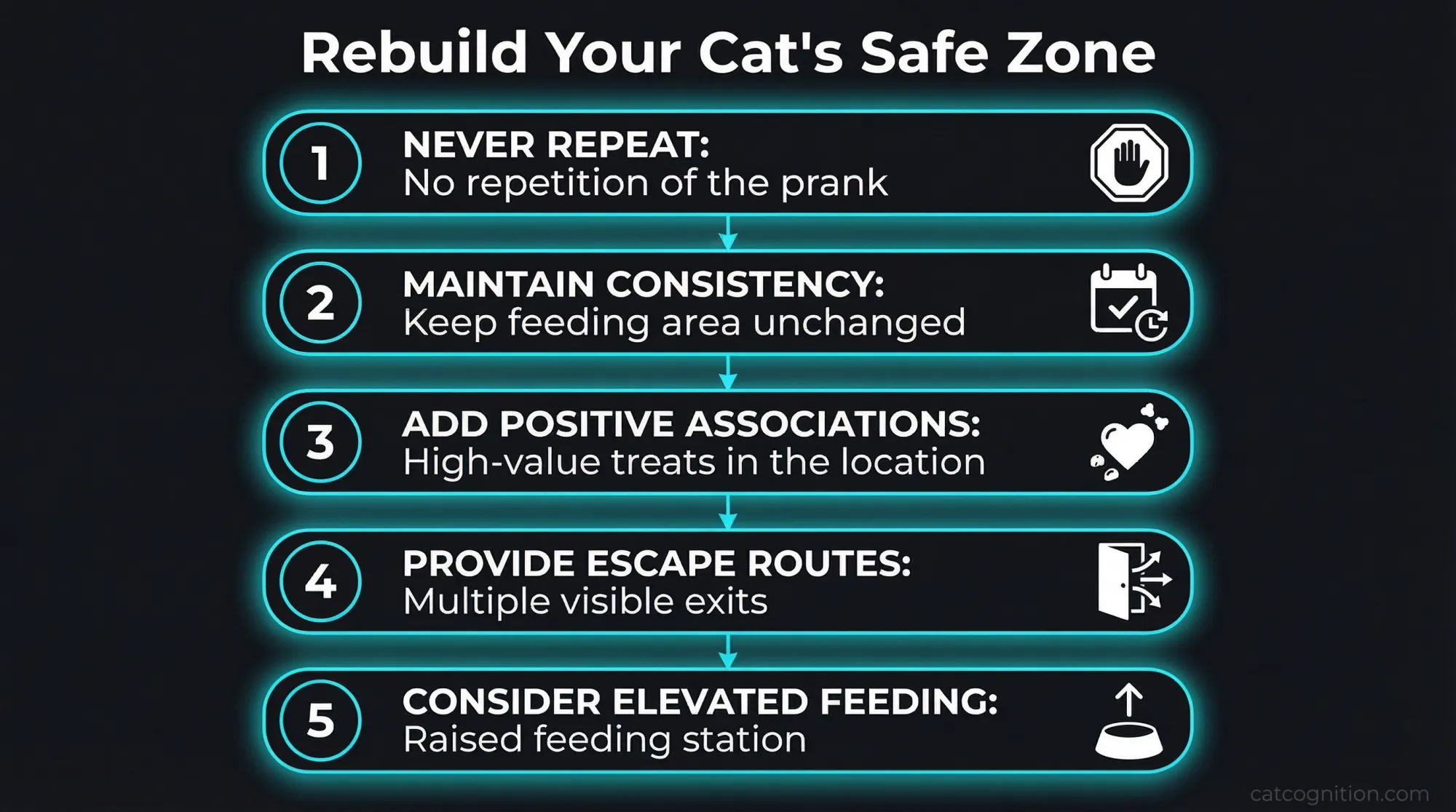 Rebuild Your Cat's Safe Zone

1
NEVER REPEAT:
No repetition of the prank

2
MAINTAIN CONSISTENCY:
Keep feeding area unchanged

3
ADD POSITIVE ASSOCIATIONS:
High-value treats in the location

4
PROVIDE ESCAPE ROUTES:
Multiple visible exits

5
CONSIDER ELEVATED FEEDING:
Raised feeding station

catcognition.com